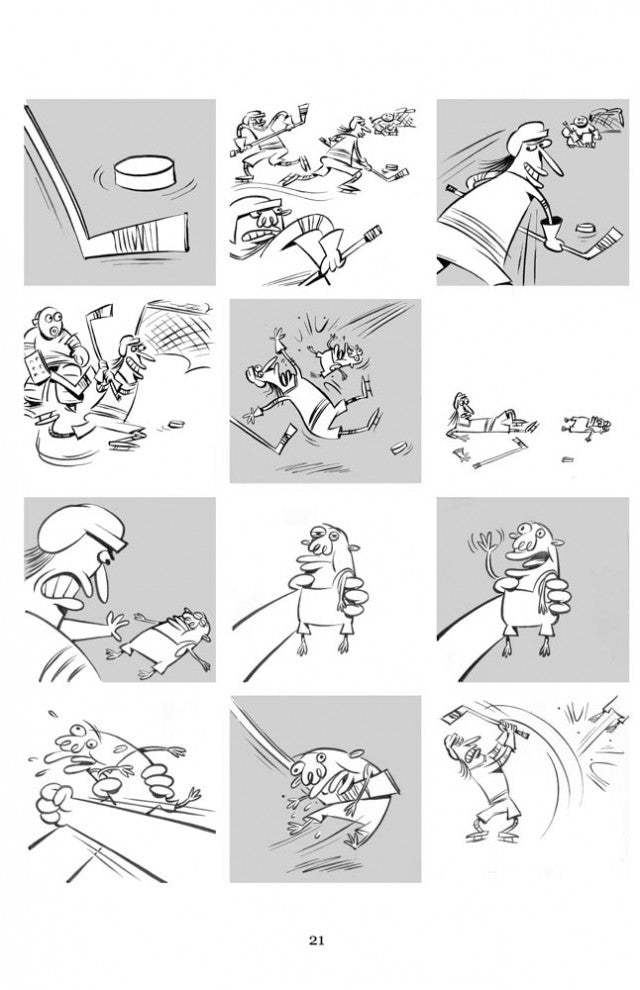 21